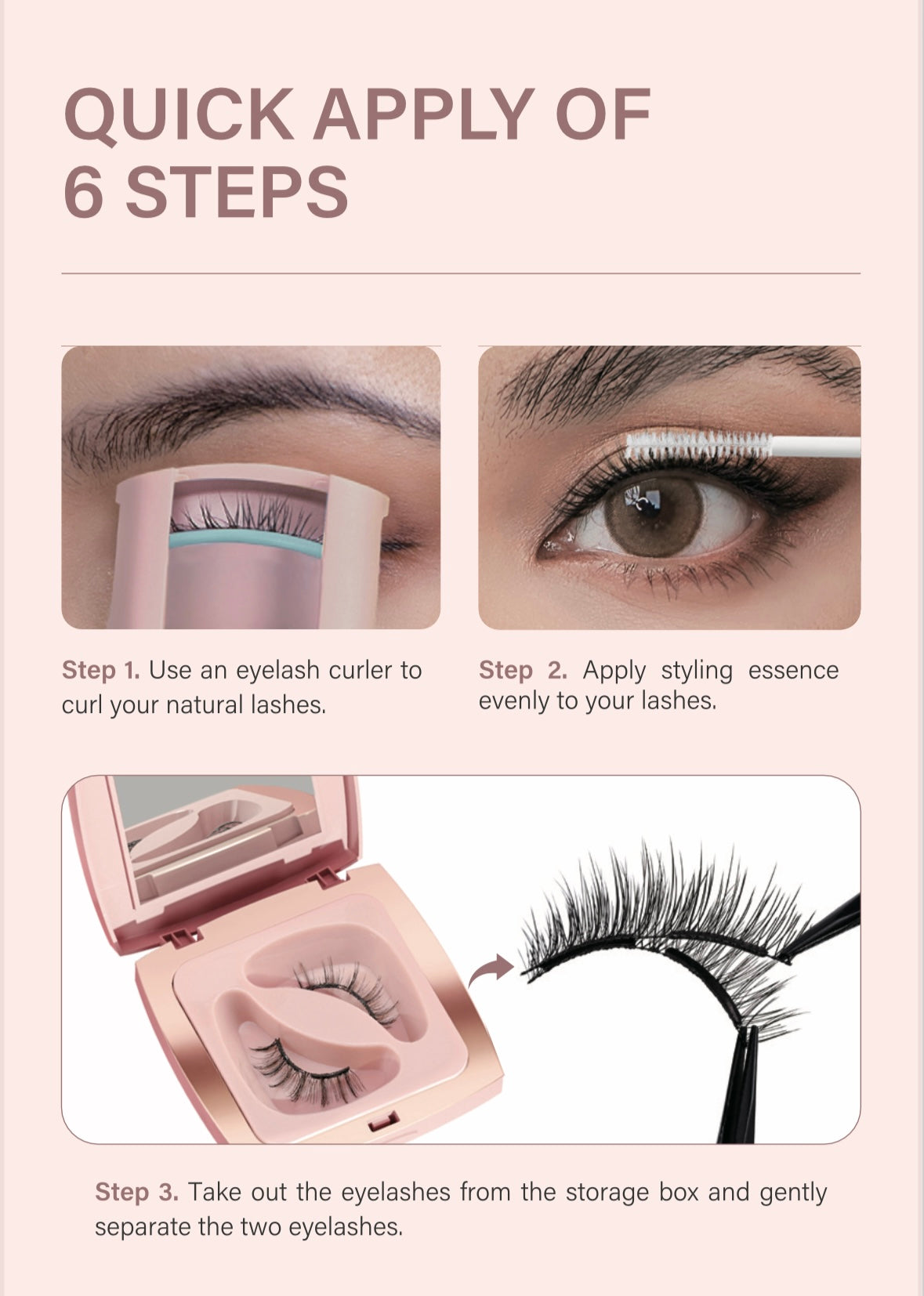 QUICK APPLY OF 6 STEPS

Step 1. Use an eyelash curler to curl your natural lashes.

Step 2. Apply styling essence evenly to your lashes.

Step 3. Take out the eyelashes from the storage box and gently separate the two eyelashes.