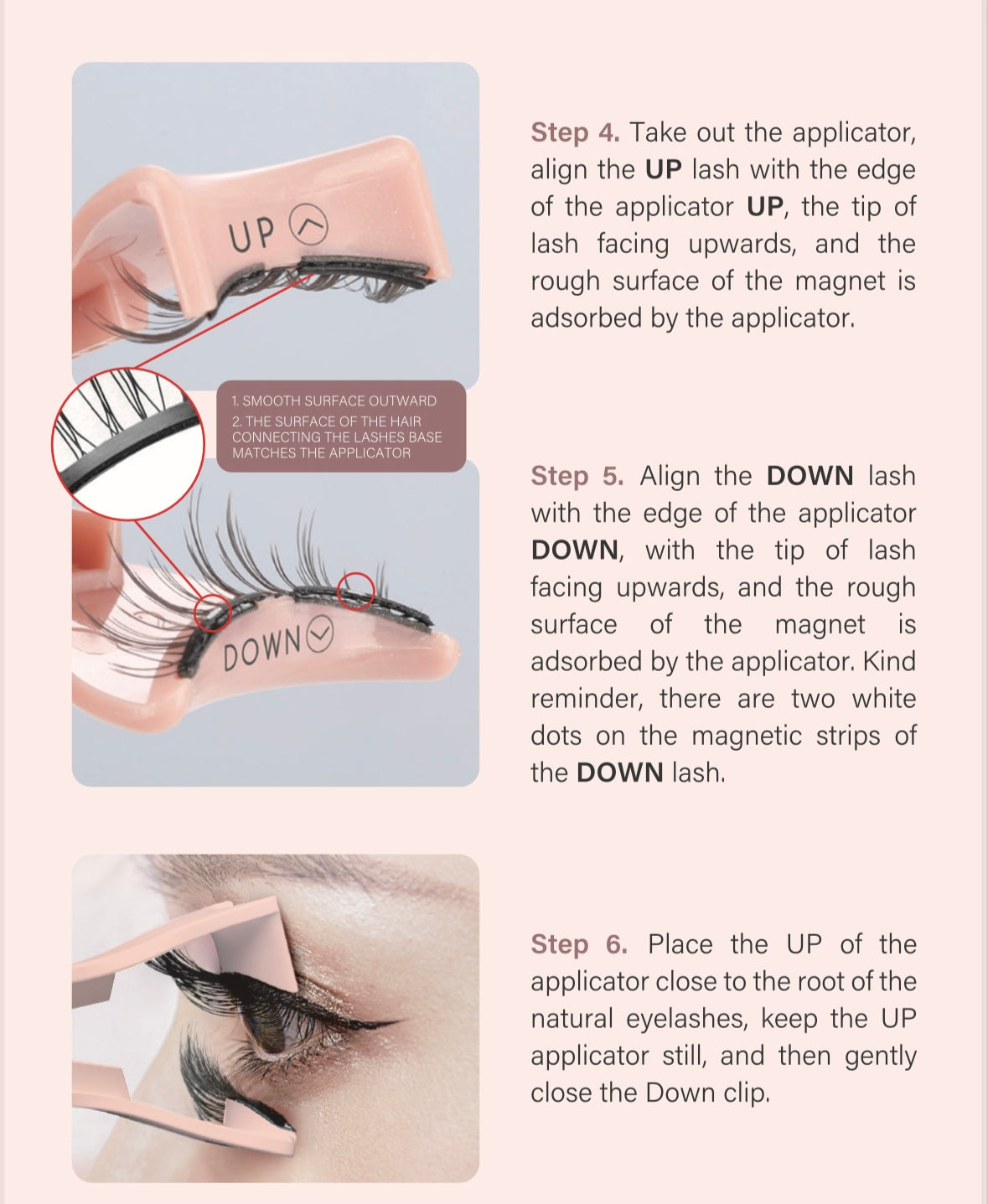 UP

1. SMOOTH SURFACE OUTWARD
2. THE SURFACE OF THE HAIR CONNECTING THE LASHES BASE MATCHES THE APPLICATOR

DOWN

Step 4. Take out the applicator, align the UP lash with the edge of the applicator UP, the tip of lash facing upwards, and the rough surface of the magnet is adsorbed by the applicator.

Step 5. Align the DOWN lash with the edge of the applicator DOWN, with the tip of lash facing upwards, and the rough surface of the magnet is adsorbed by the applicator. Kind reminder, there are two white dots on the magnetic strips of the DOWN lash.

Step 6. Place the UP of the applicator close to the root of the natural eyelashes, keep the UP applicator still, and then gently close the Down clip.