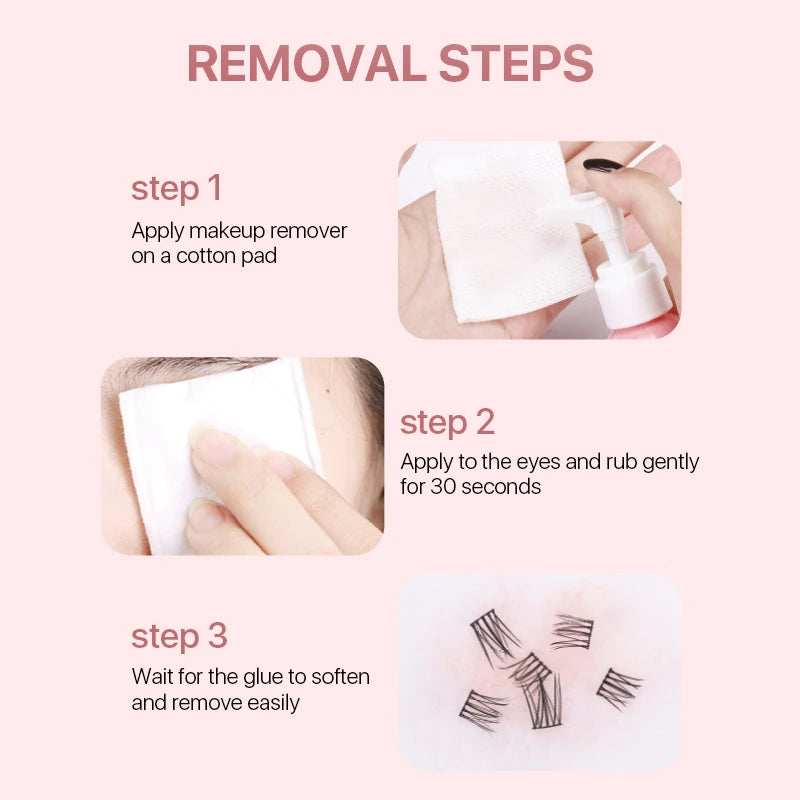 REMOVAL STEPS

step 1

Apply makeup remover on a cotton pad

step 2

Apply to the eyes and rub gently for 30 seconds

step 3

Wait for the glue to soften and remove easily