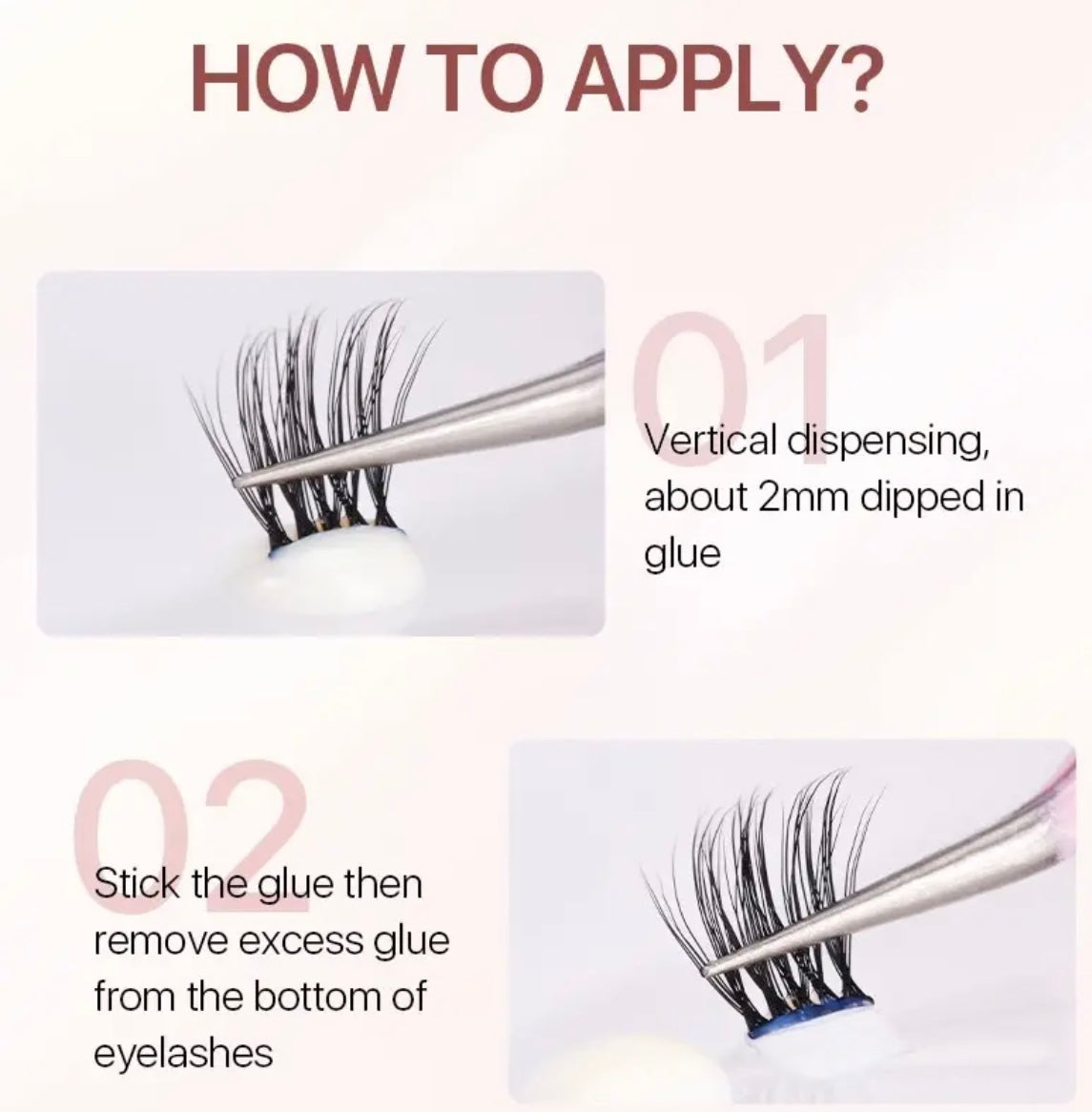 HOW TO APPLY?

01

Vertical dispensing, about 2mm dipped in glue

02

Stick the glue then remove excess glue from the bottom of eyelashes